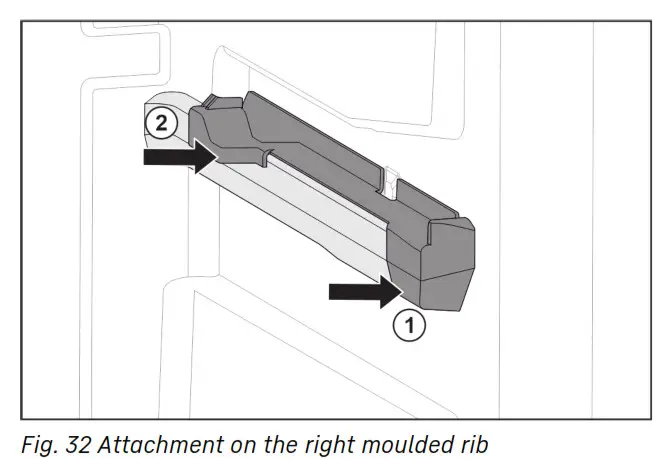 2

1

Fig. 32 Attachment on the right moulded rib