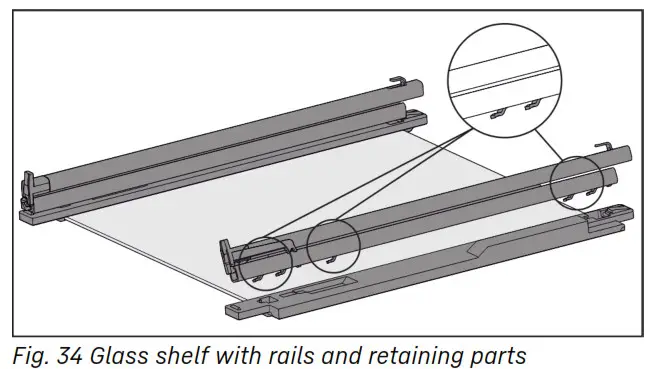 Fig. 34 Glass shelf with rails and retaining parts