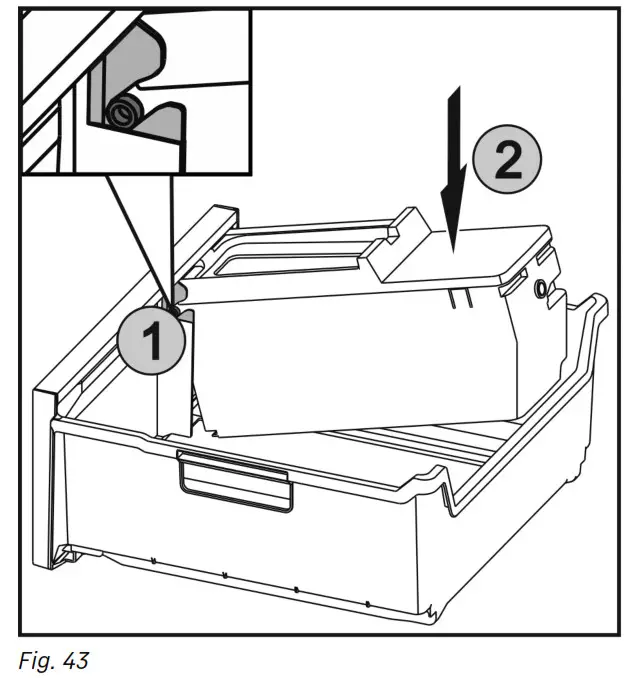 2

1

Fig. 43