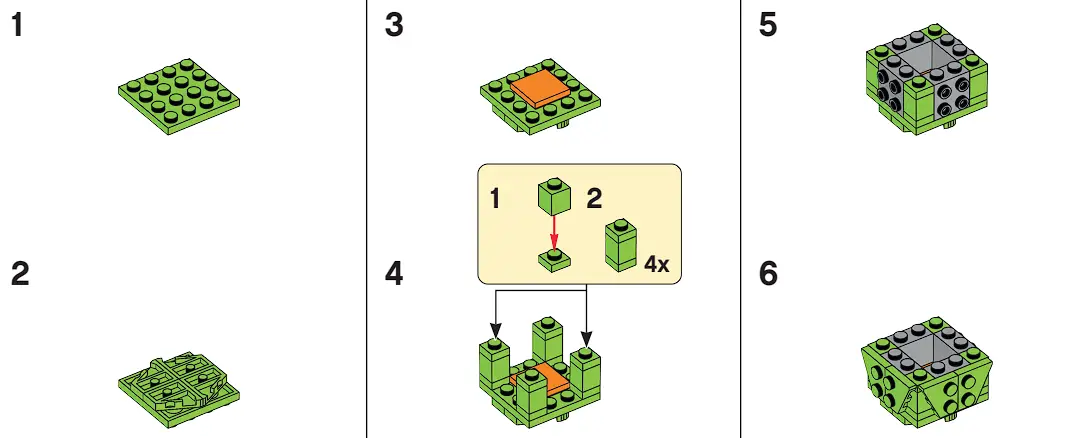 1

2

3

1

2

4x

4

5

6