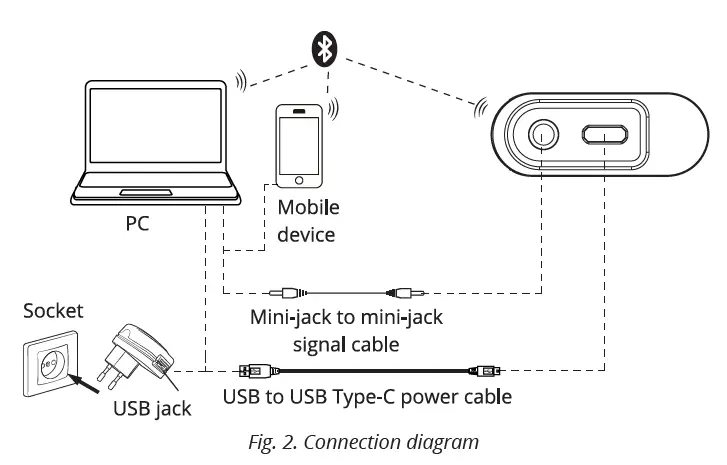 PC

Mobile device

Socket

Mini-jack to mini-jack signal cable

USB jack

USB to USB Type-C power cable

Fig. 2. Connection diagram