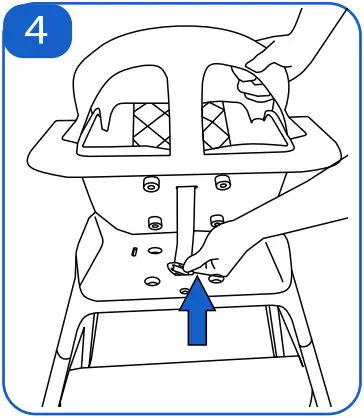 4