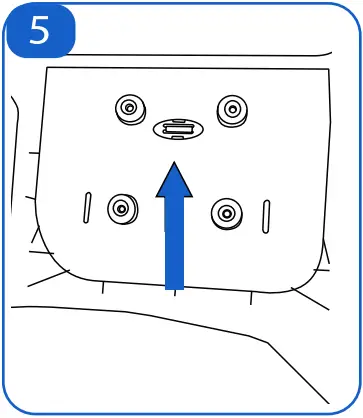 5