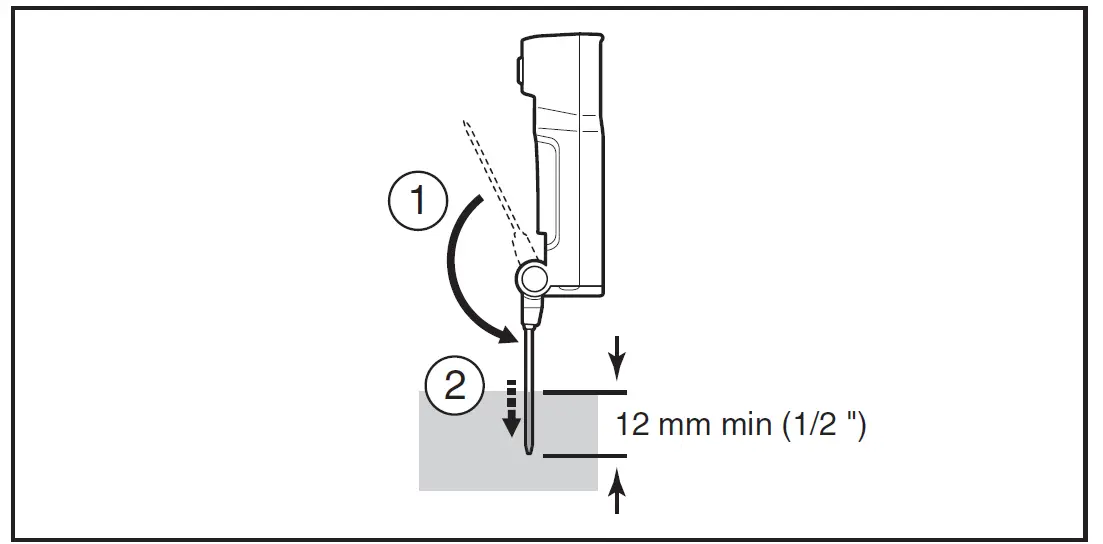 1

2

12 mm min (1/2 ")