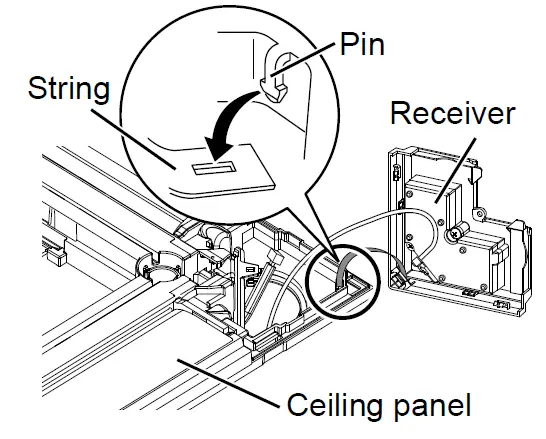 Pin
String
Receiver
Ceiling panel