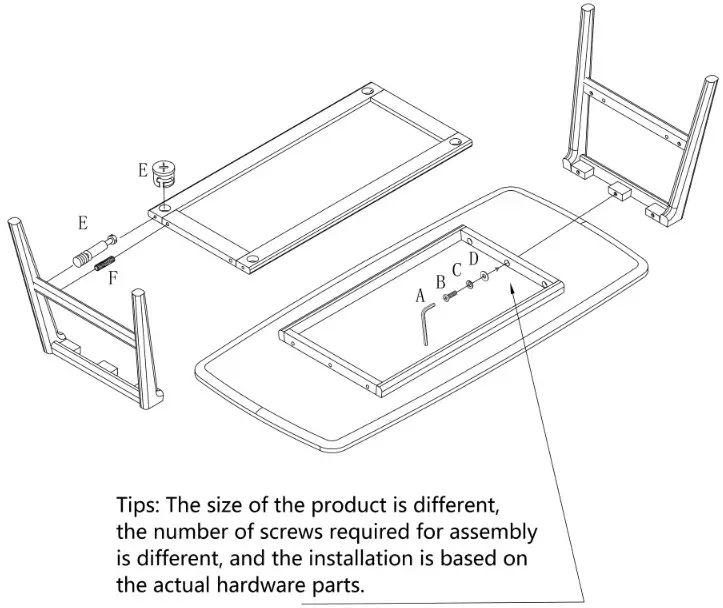 E

E

F

A B C D

Tips: The size of the product is different, the number of screws required for assembly is different, and the installation is based on the actual hardware parts.