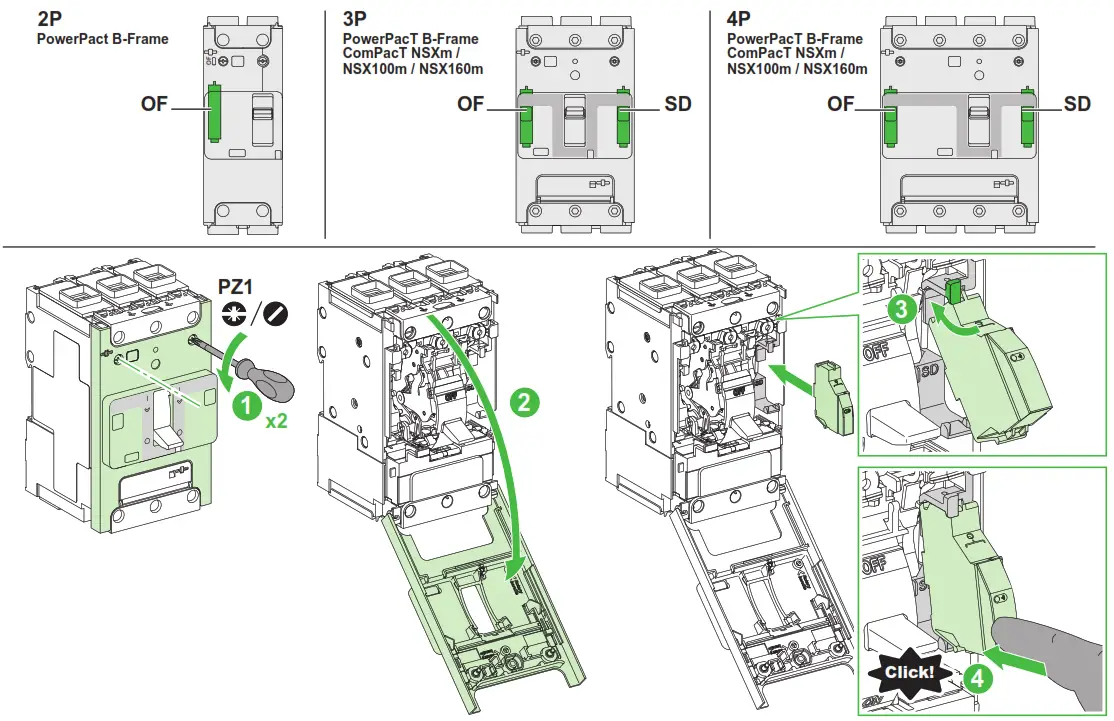 2P
PowerPact B-Frame

OF

3P
PowerPacT B-Frame
ComPacT NSXm / NSX100m / NSX160m

OF

SD

4P
PowerPacT B-Frame
ComPacT NSXm / NSX100m / NSX160m

OF

SD

PZ1

1

x2

2

3

OFF

SD

OFF

Click!

4