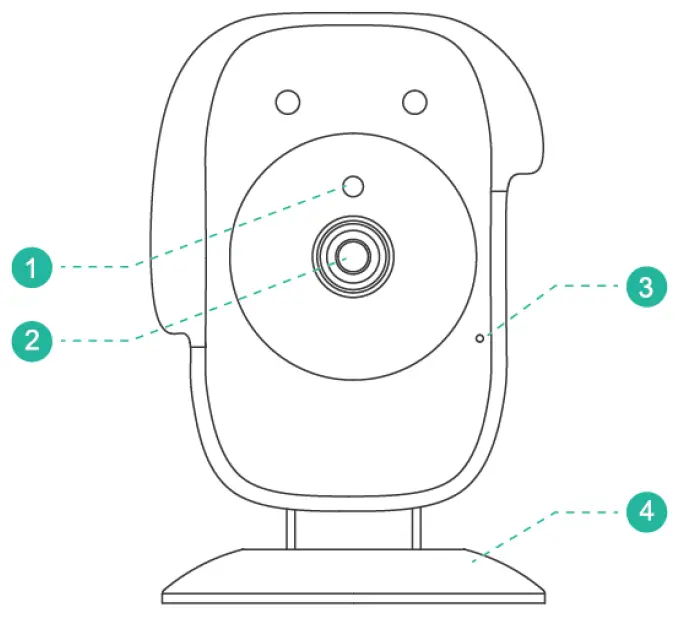 1
2
3
4