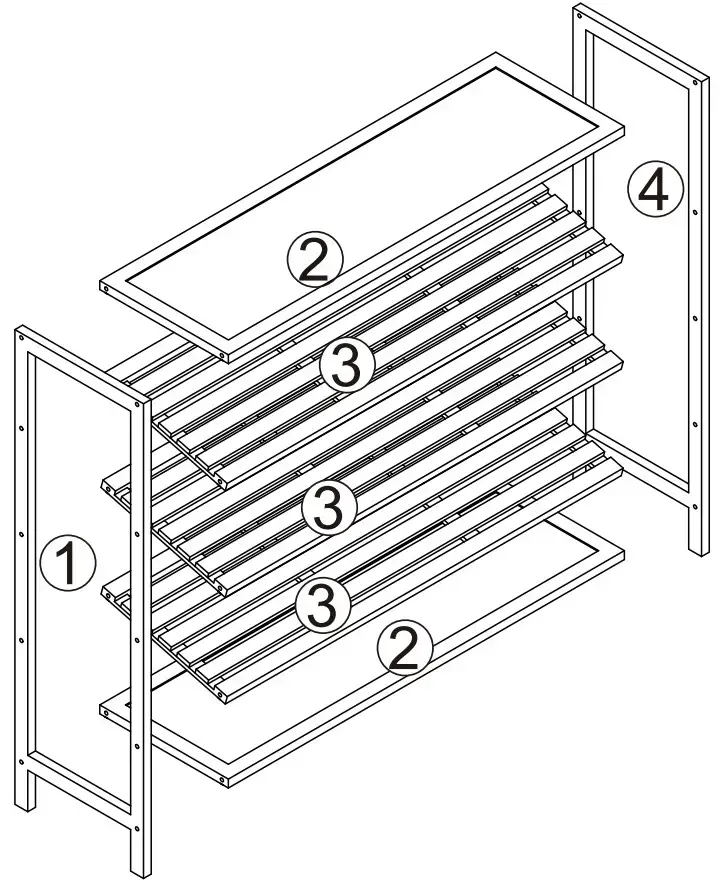 4
2
3
3
1
3
2