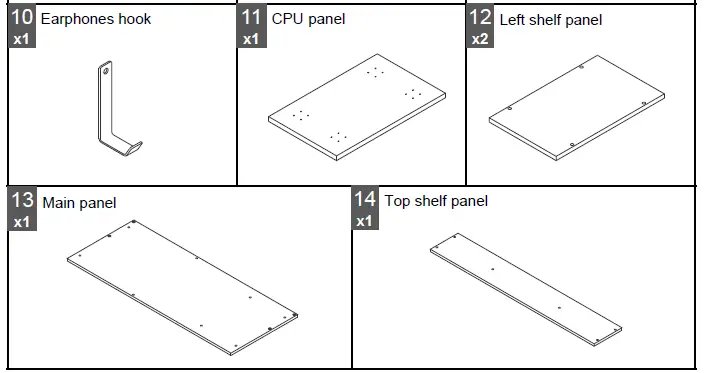 10 x1 Earphones hook

11 x1 CPU panel

12 x2 Left shelf panel

13 x1 Main panel

14 x1 Top shelf panel