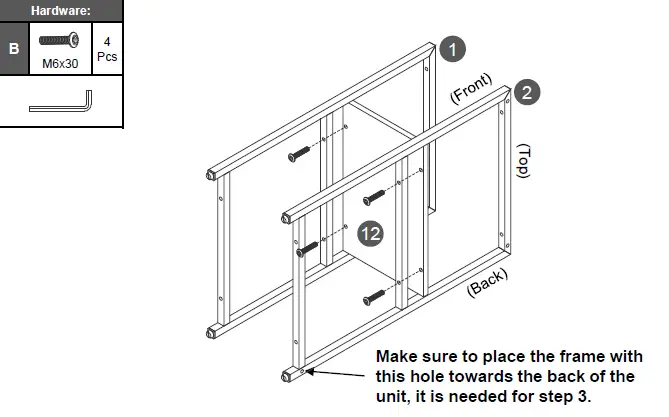 Hardware:

| B | M6x30 | 4 Pcs |
|---|---|---|

1

(Front)

2

(Top)

12

(Back)

Make sure to place the frame with this hole towards the back of the unit, it is needed for step 3.