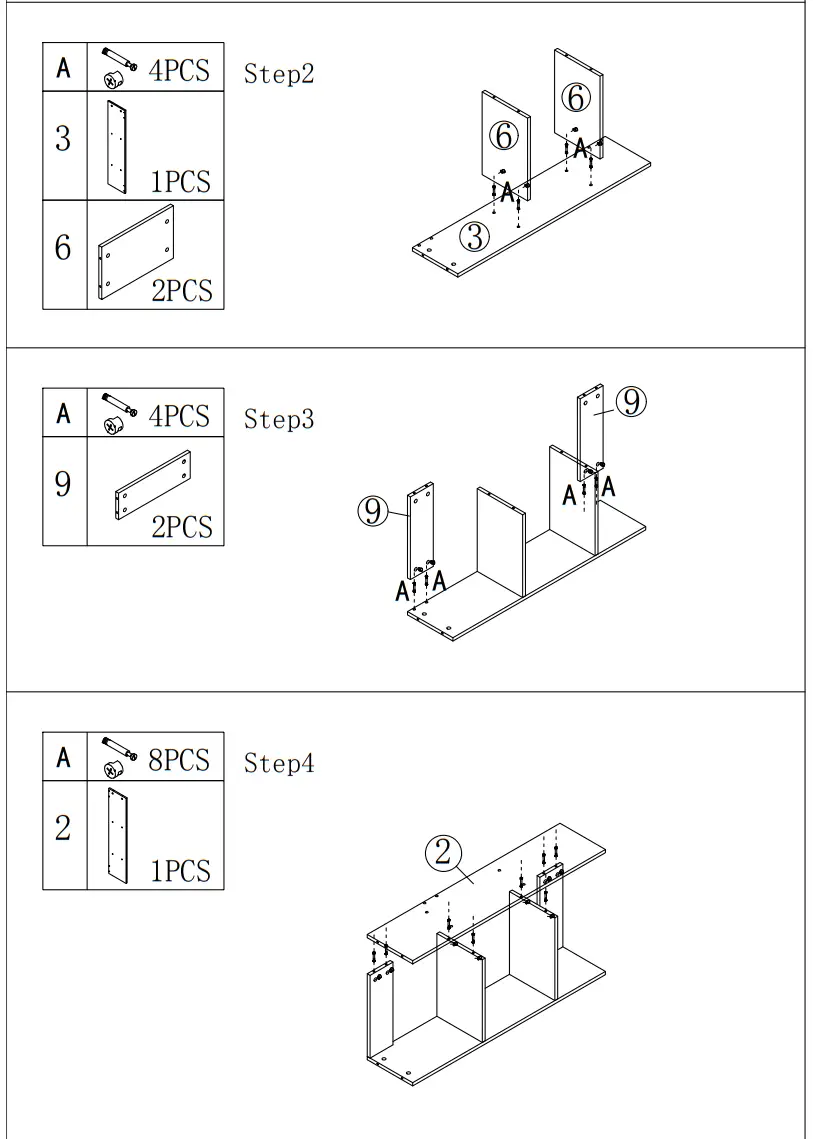 | A | 4PCS |
|---|---|
| 3 | 1PCS |
| 6 | 2PCS |

Step2

⑥ ⑥ A A ③

| A | 4PCS |
|---|---|
| 9 | 2PCS |

Step3

⑨ ⑨ A A A A

| A | 8PCS |
|---|---|
| 2 | 1PCS |

Step4

②