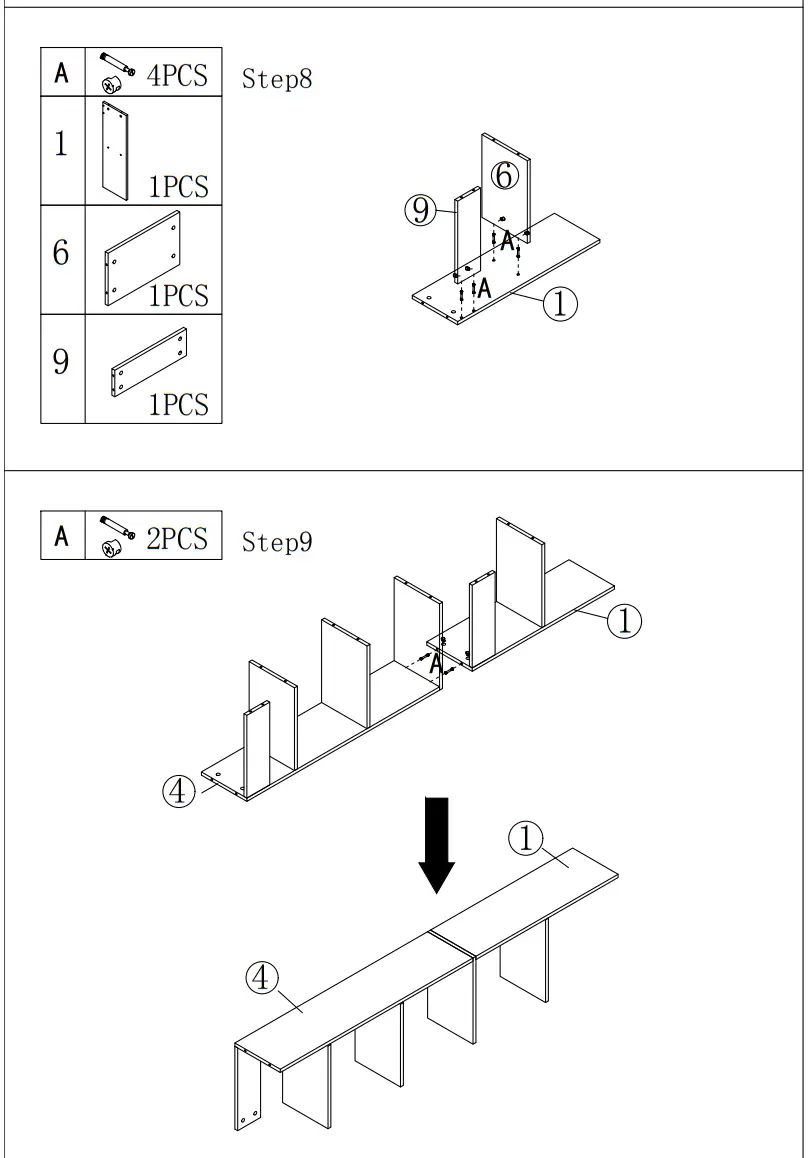 | A | 4PCS |
|---|---|
| 1 | 1PCS |
| 6 | 1PCS |
| 9 | 1PCS |

Step8

⑨ ⑥ A A ①

| A | 2PCS |
|---|---|

Step9

① A ④

① ④