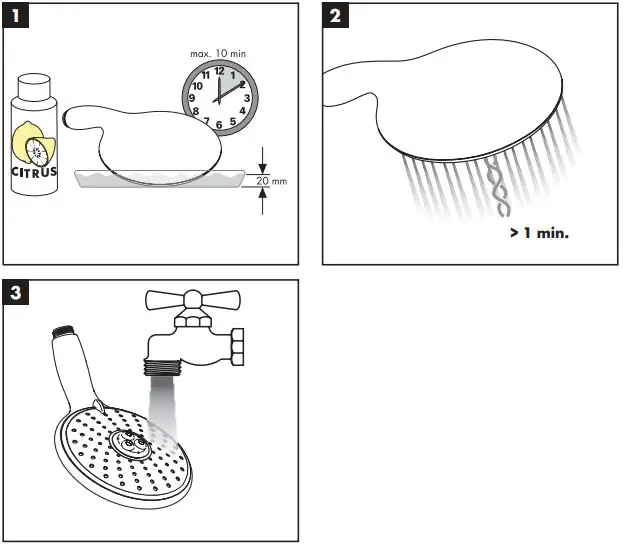 1

max. 10 min

12
1
2
3
4
5
6
7
8
9
10
11

CITRUS

20 mm

2

> 1 min.

3