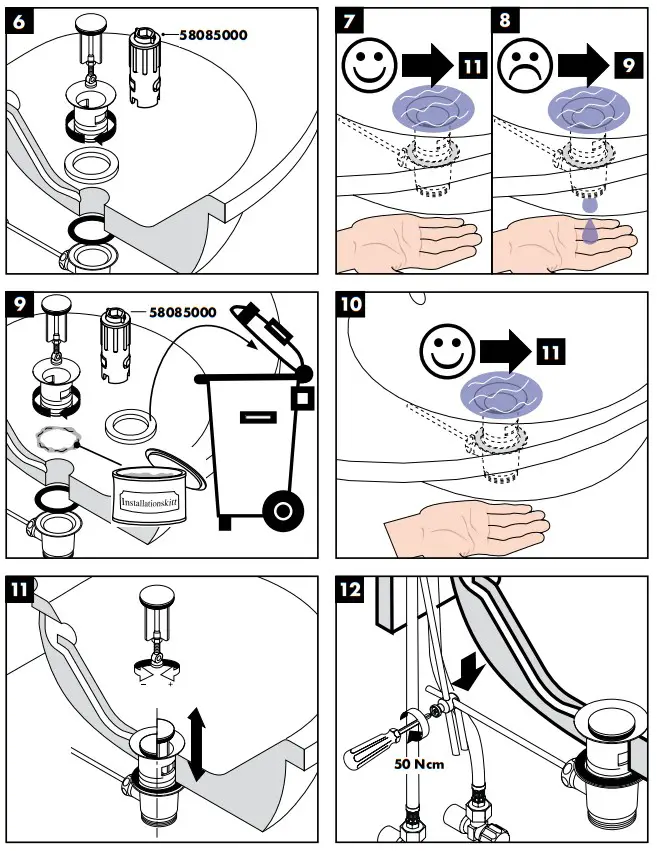 6
58085000

7
11

8
9

9
58085000
Installationskitt

10
11

11
−
+

12
50 Ncm