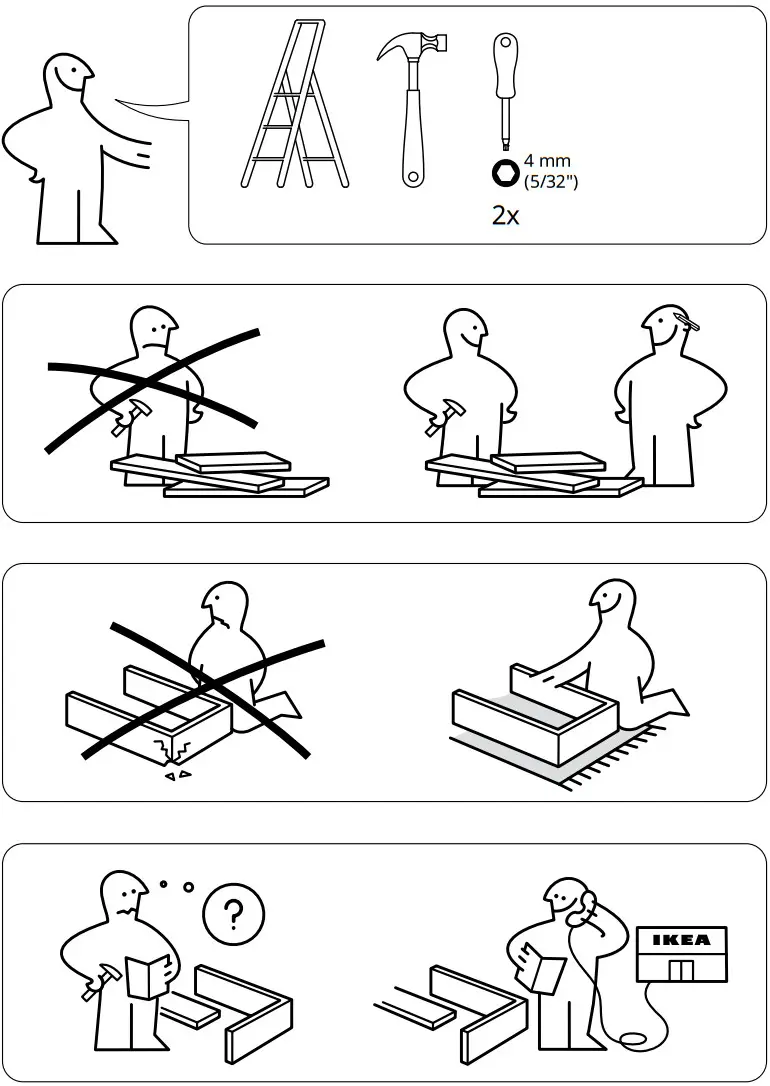 4 mm
(5/32")
2x

?

IKEA