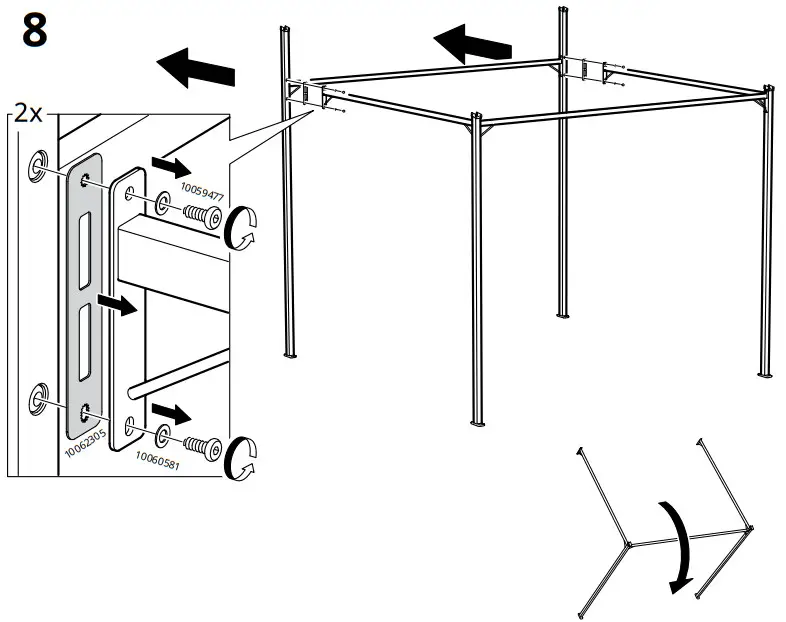 8

2x

10059477

10062305

10060581