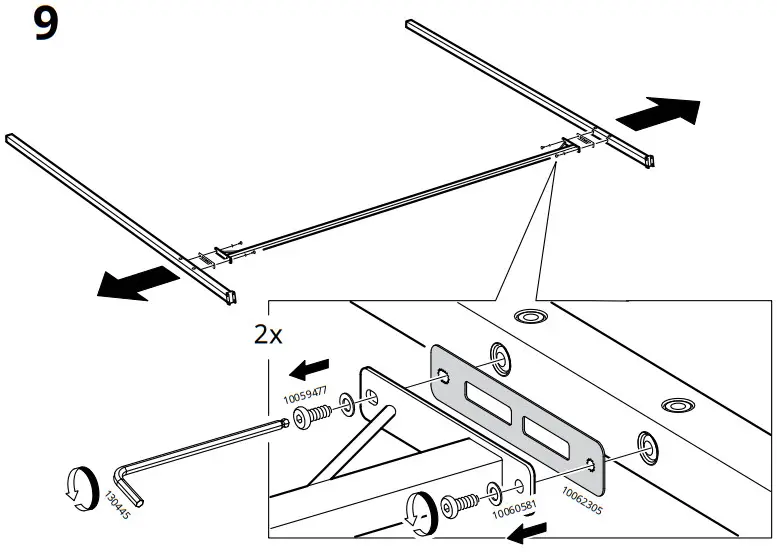 9

2x

10059477

130445

10060581

10062305