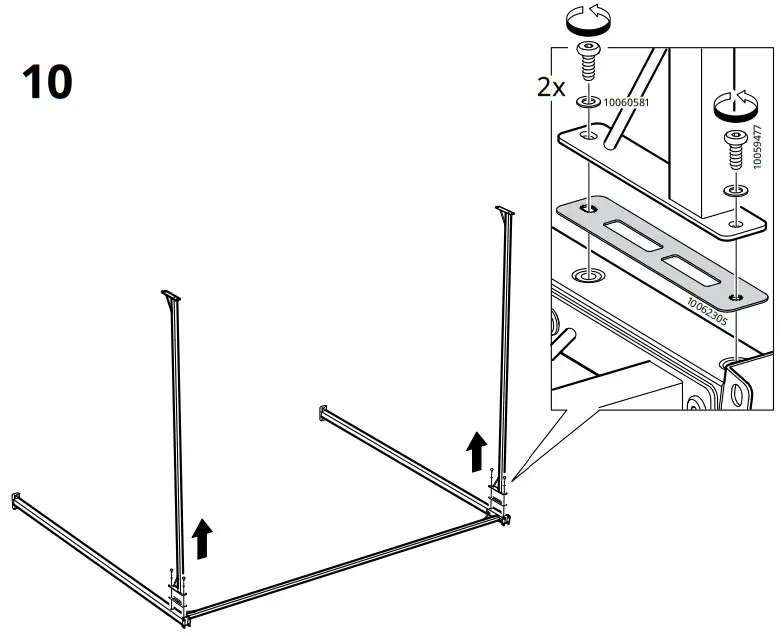 10

2x

10060581

10059477

10062305