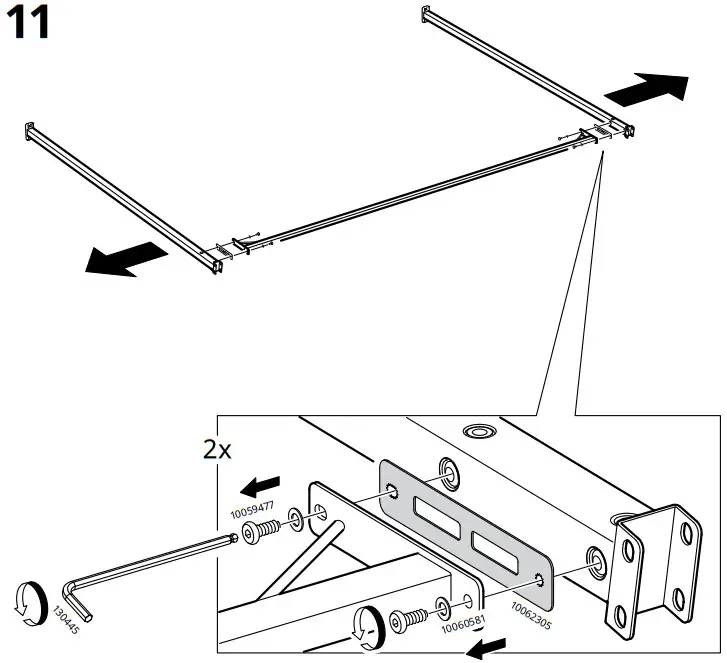 11

2x

10059477

130445

10060581

10062305