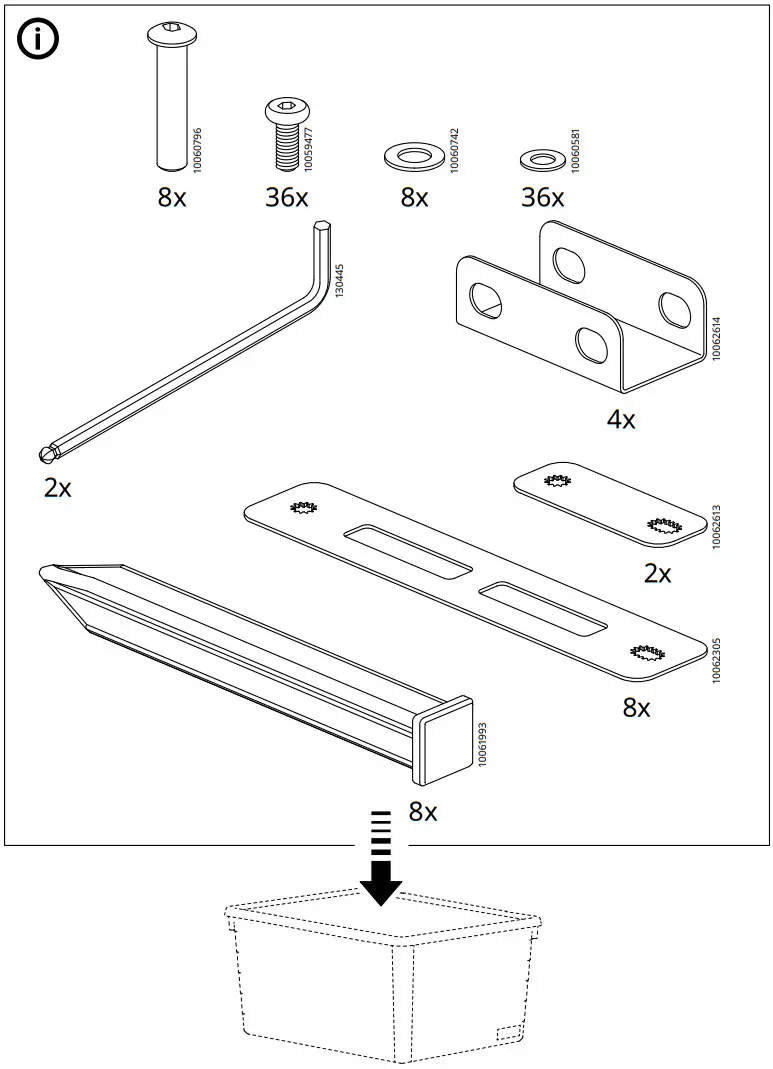 10060796
8x

10059477
36x

10060742
8x

10060581
36x

130445
2x

10062614
4x

10062613
2x

10062305
8x

10061993
8x