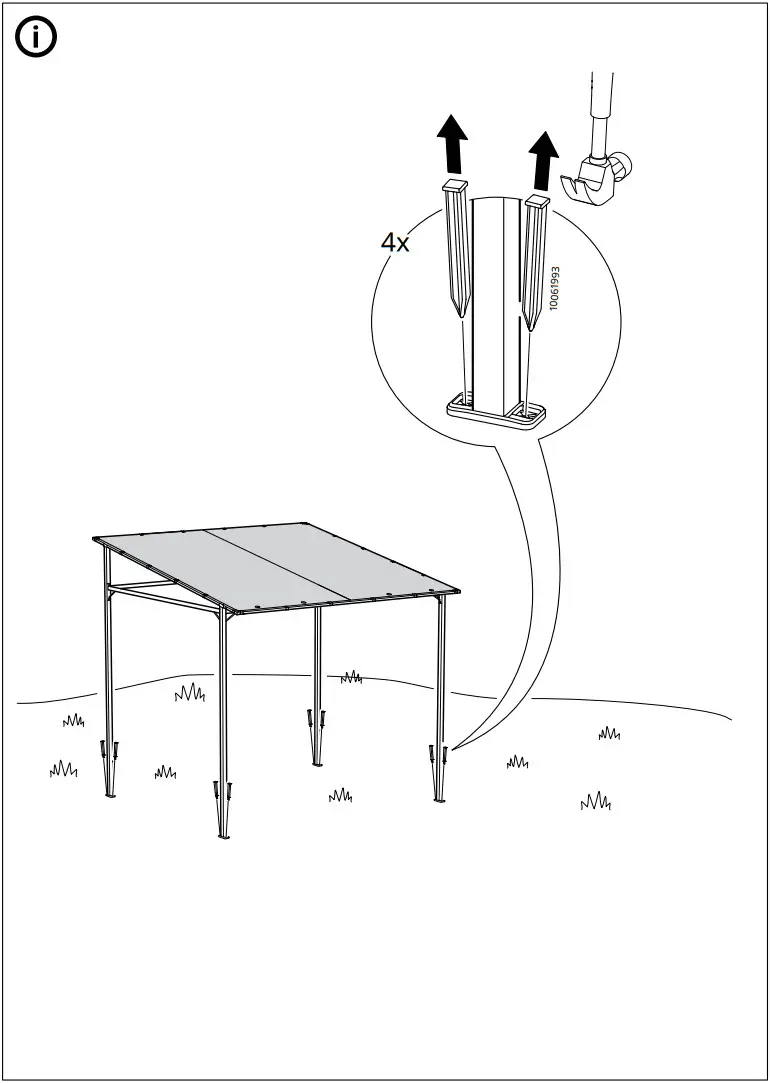 4x

10061993