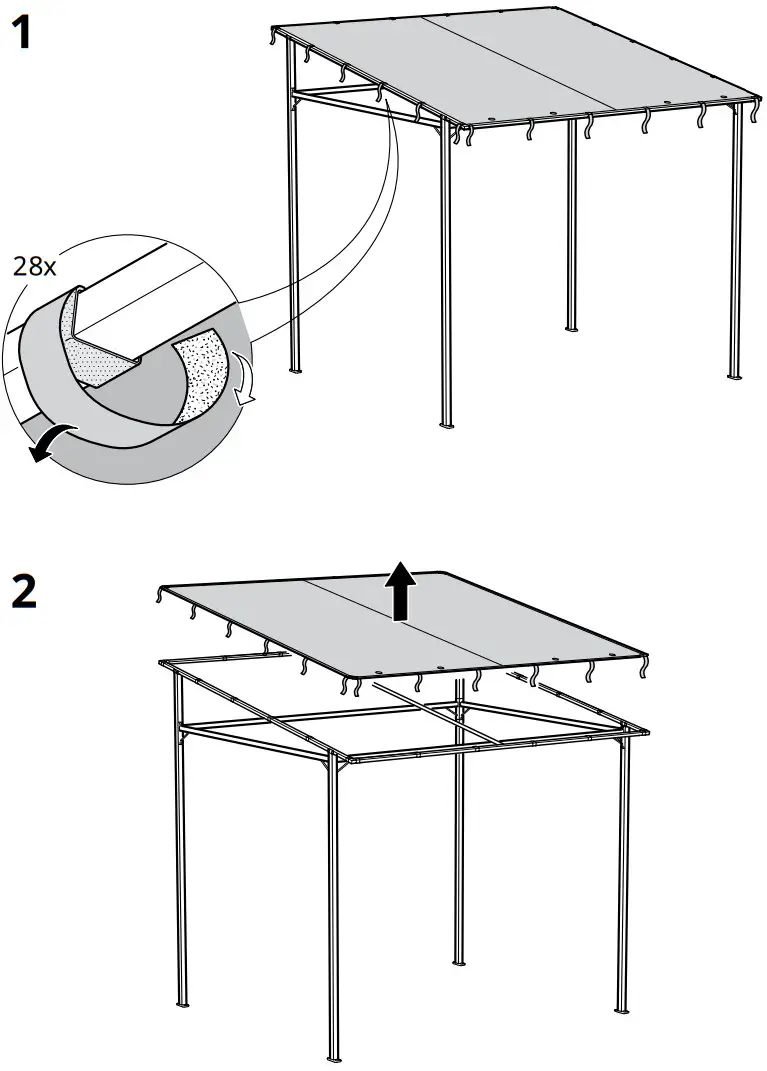 1

28x

2