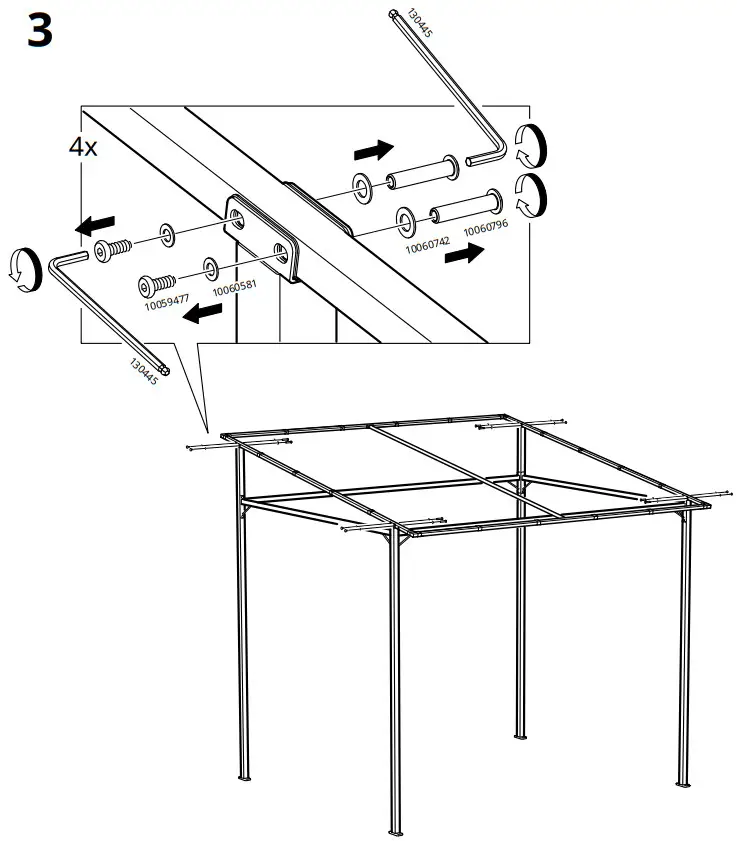 3

130445

4x

10060742

10060796

10059477

10060581

130445