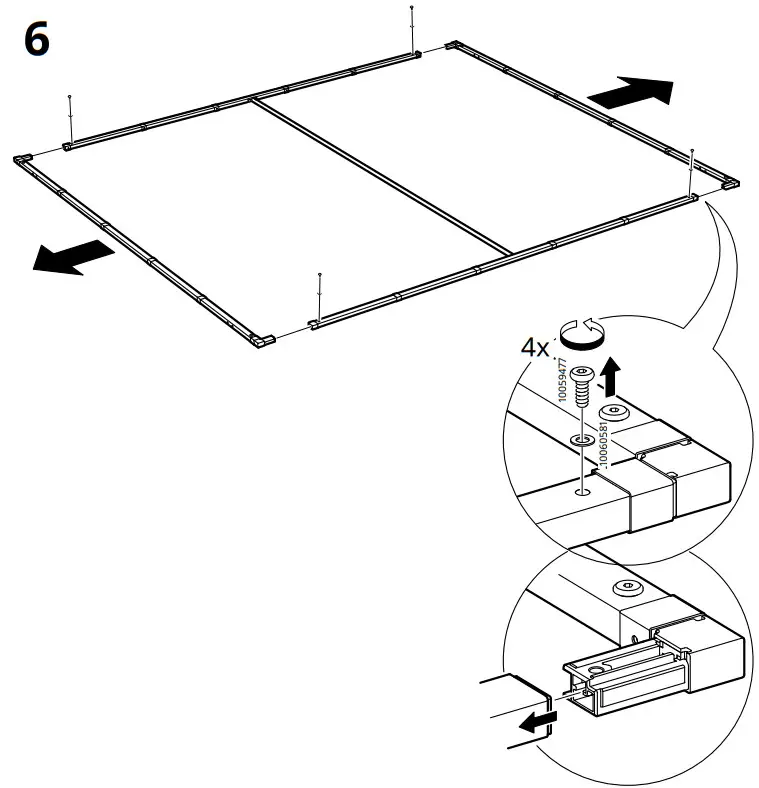 6

4x

10059477

10060581