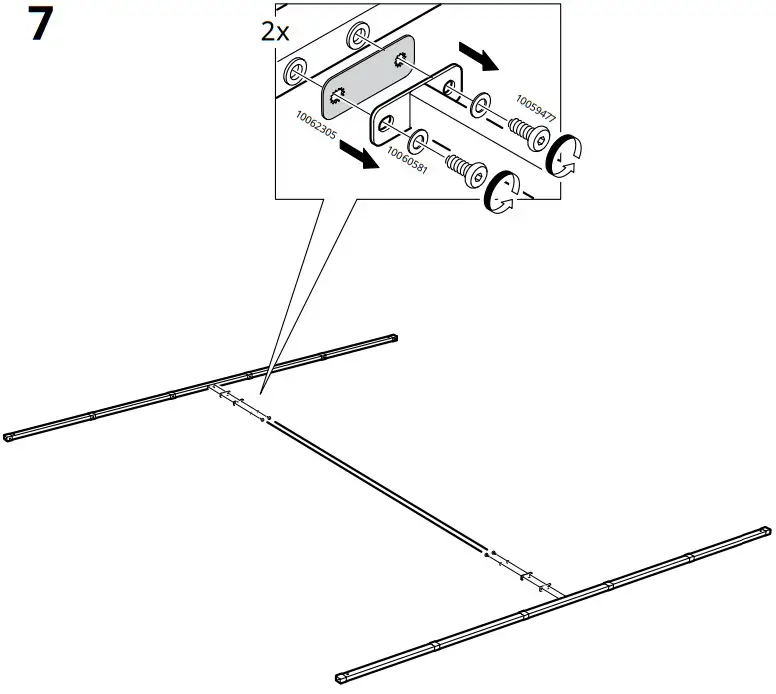 7

2x

10059477

10062305

10060581