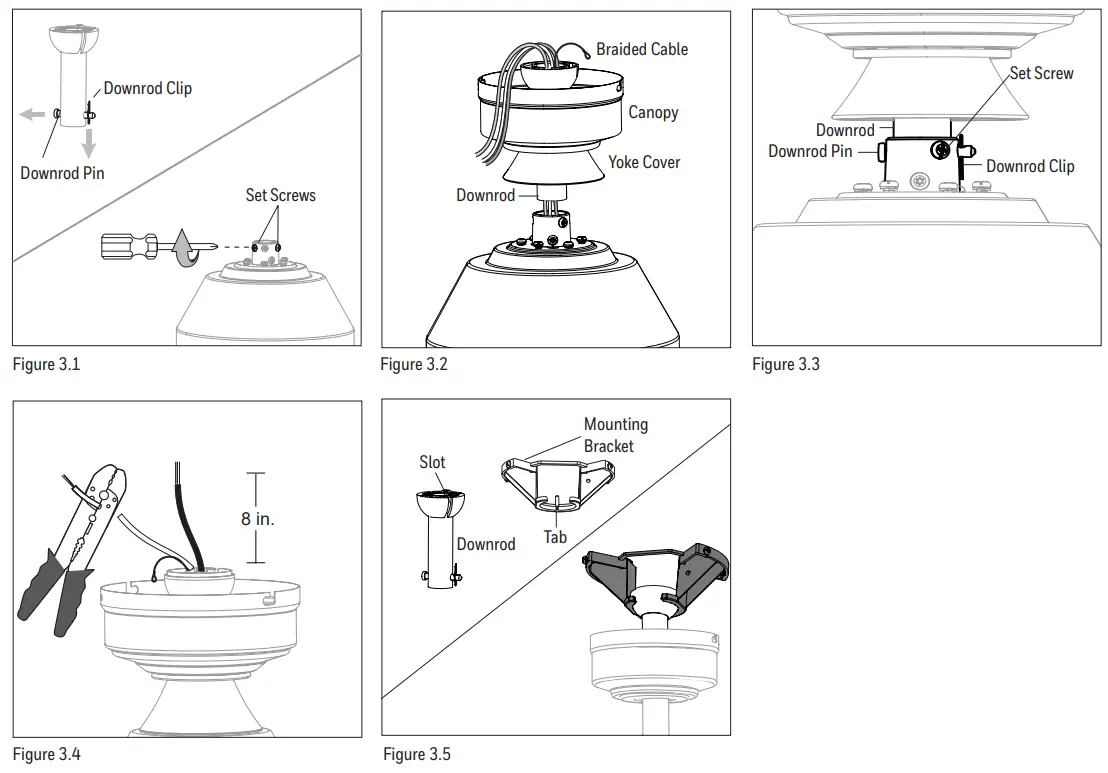 Downrod Clip
Downrod Pin
Set Screws
Figure 3.1

Braided Cable
Canopy
Yoke Cover
Downrod
Figure 3.2

Set Screw
Downrod
Downrod Pin
Downrod Clip
Figure 3.3

8 in.
Figure 3.4

Mounting Bracket
Slot
Downrod
Tab
Figure 3.5