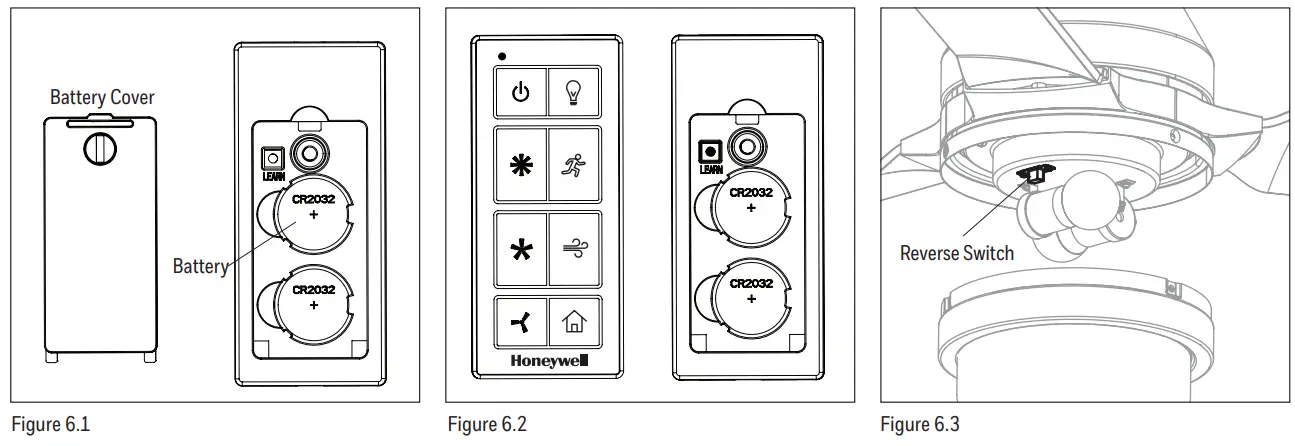 Battery Cover

LEARN

CR2032
+

Battery

CR2032
+

Figure 6.1

Honeywell

LEARN

CR2032
+

CR2032
+

Figure 6.2

Reverse Switch

Figure 6.3