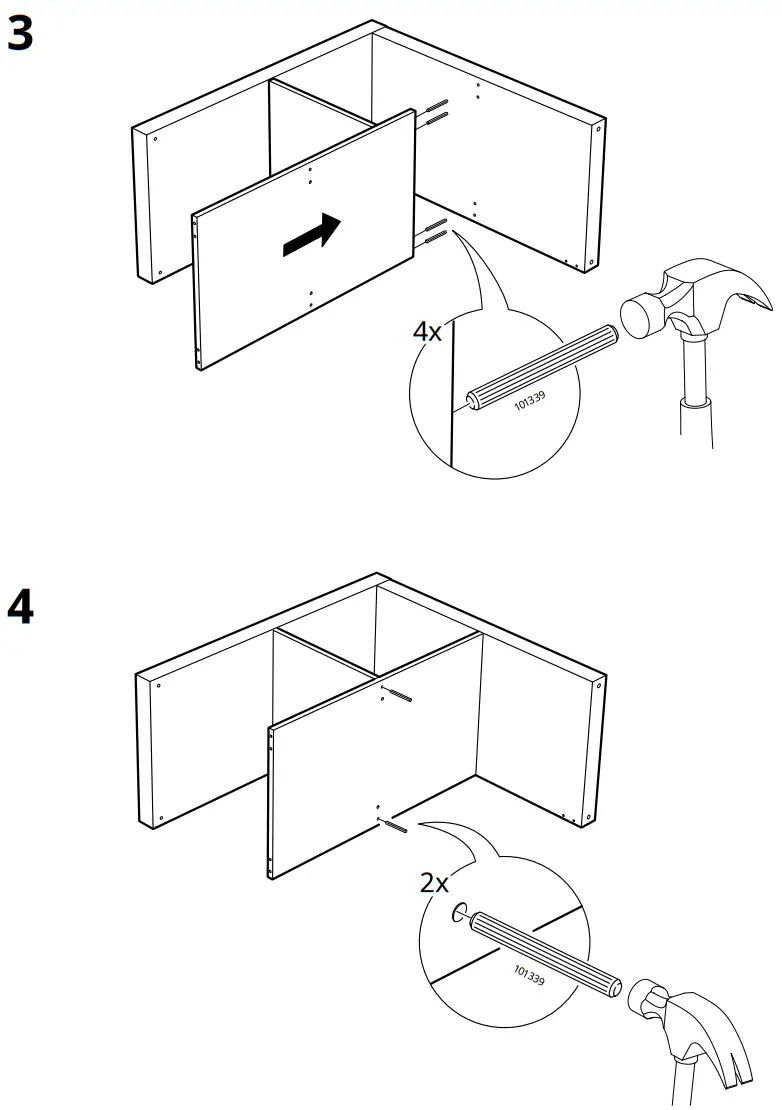 3

4x

101339

4

2x

101339