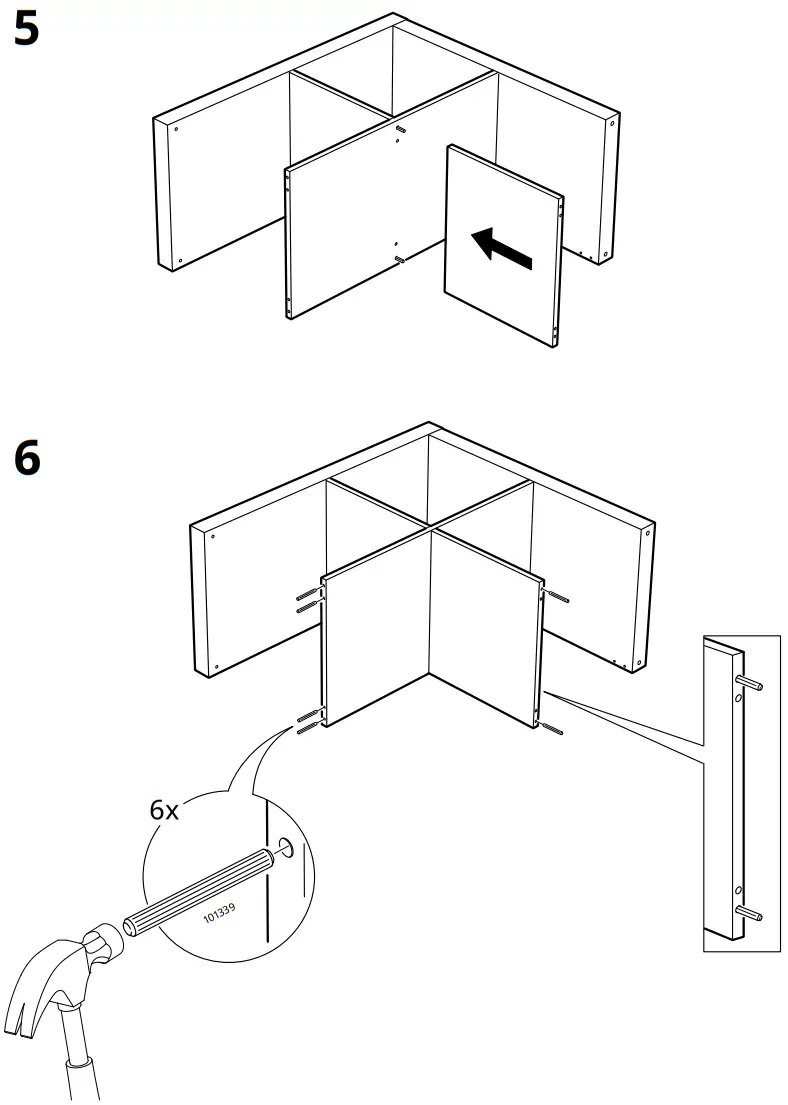 5

6

6x

101339