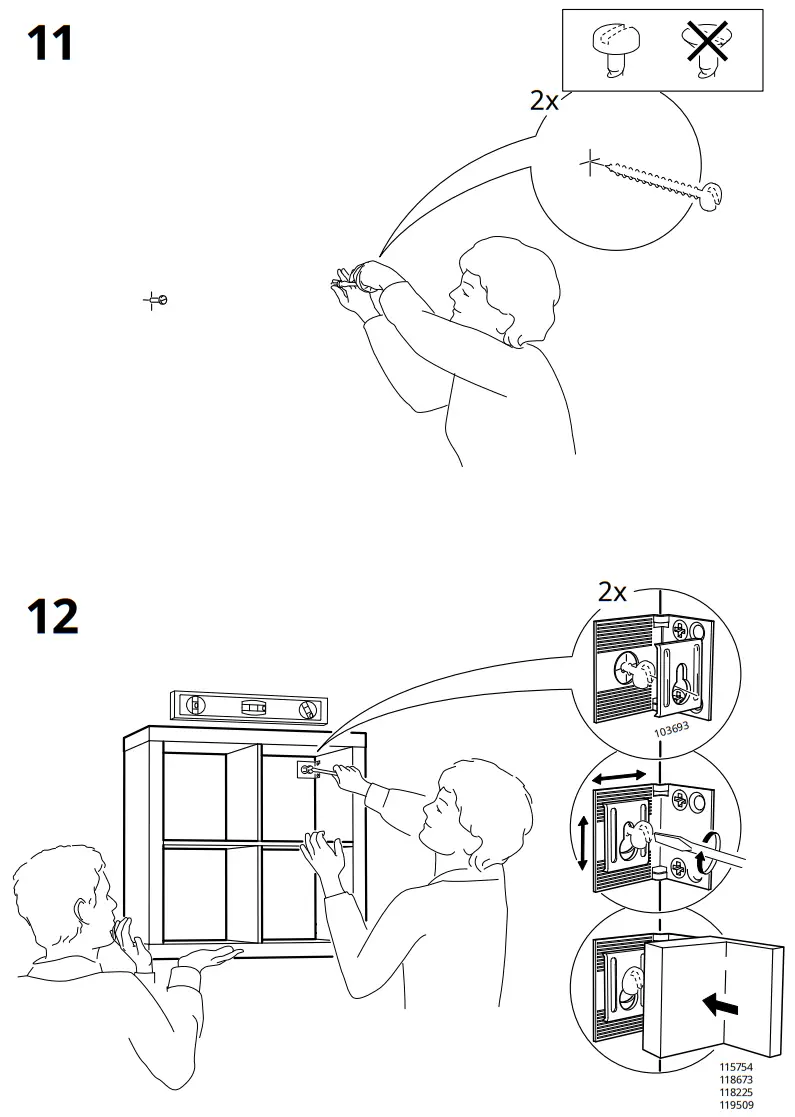 11

2x

12

2x

103693

115754
118673
118225
119509