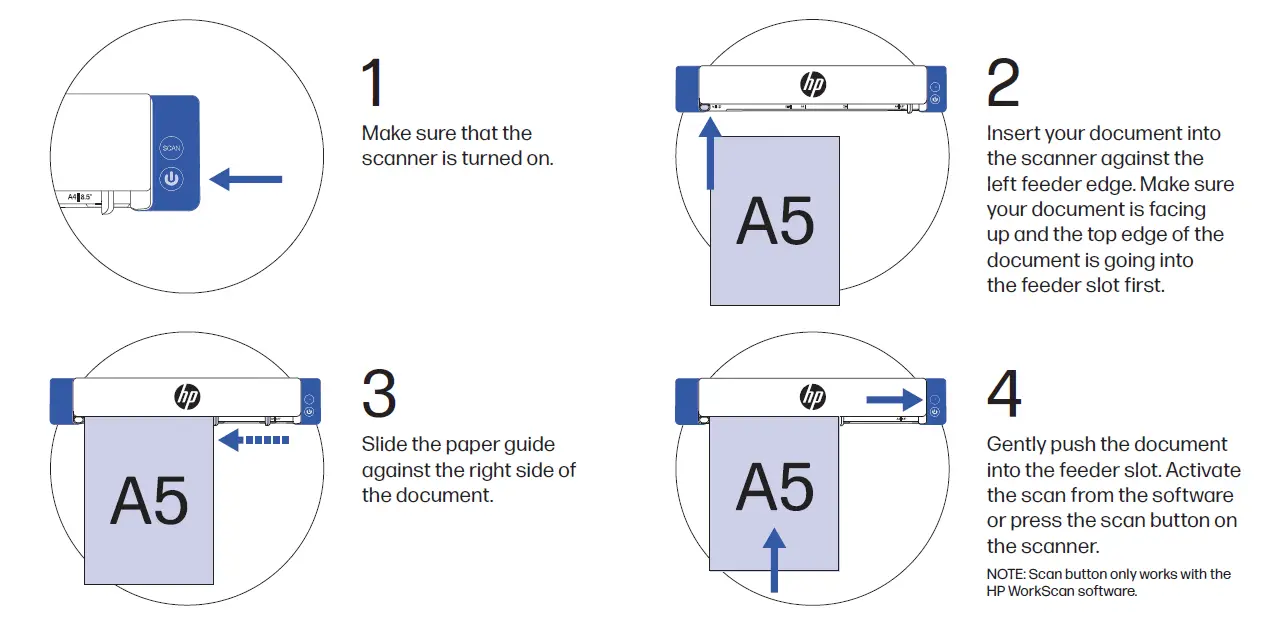 SCAN

A4 8.5"

1
Make sure that the scanner is turned on.

hp

A5

2
Insert your document into the scanner against the left feeder edge. Make sure your document is facing up and the top edge of the document is going into the feeder slot first.

hp

A5

3
Slide the paper guide against the right side of the document.

hp

A5

4
Gently push the document into the feeder slot. Activate the scan from the software or press the scan button on the scanner.

NOTE: Scan button only works with the HP WorkScan software.