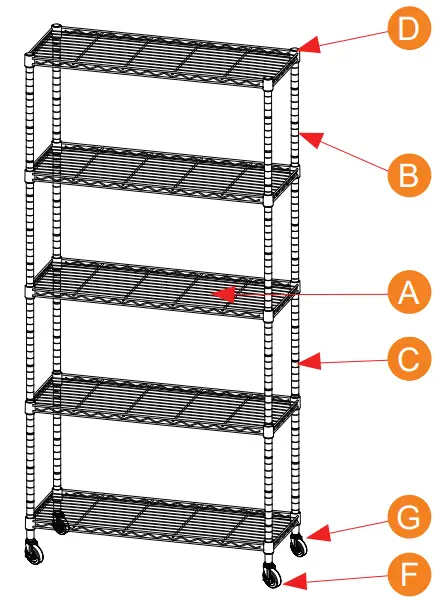 D
B
A
C
G
F