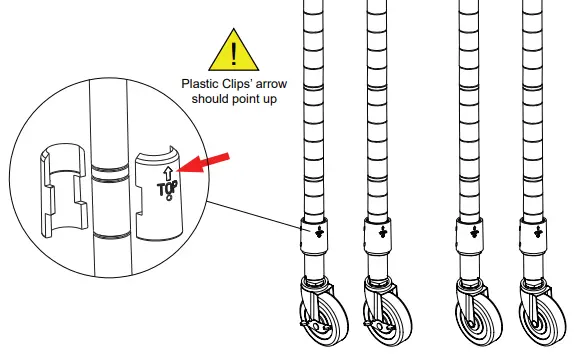 !

Plastic Clips' arrow should point up

TOP