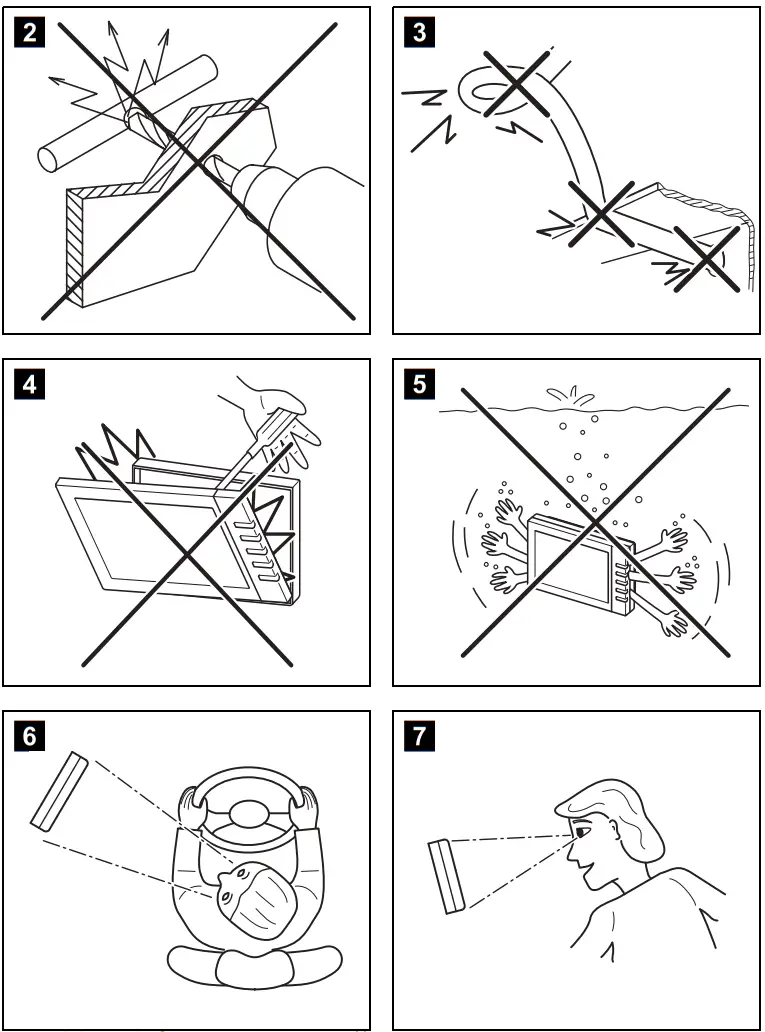 2

3

4

5

6

7