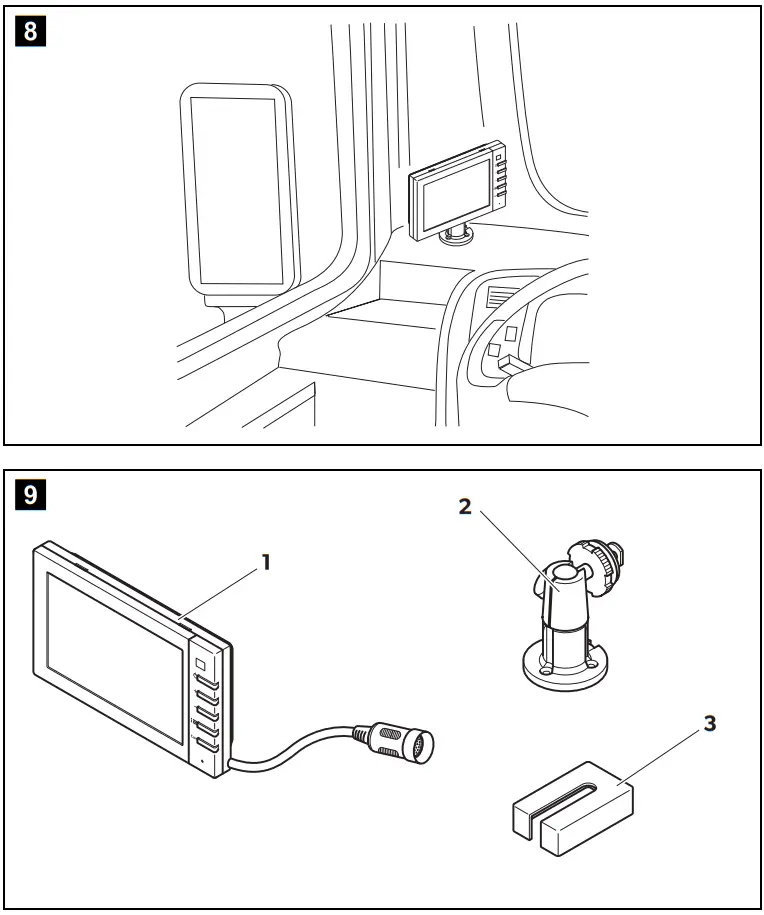 8

9

1

2

3