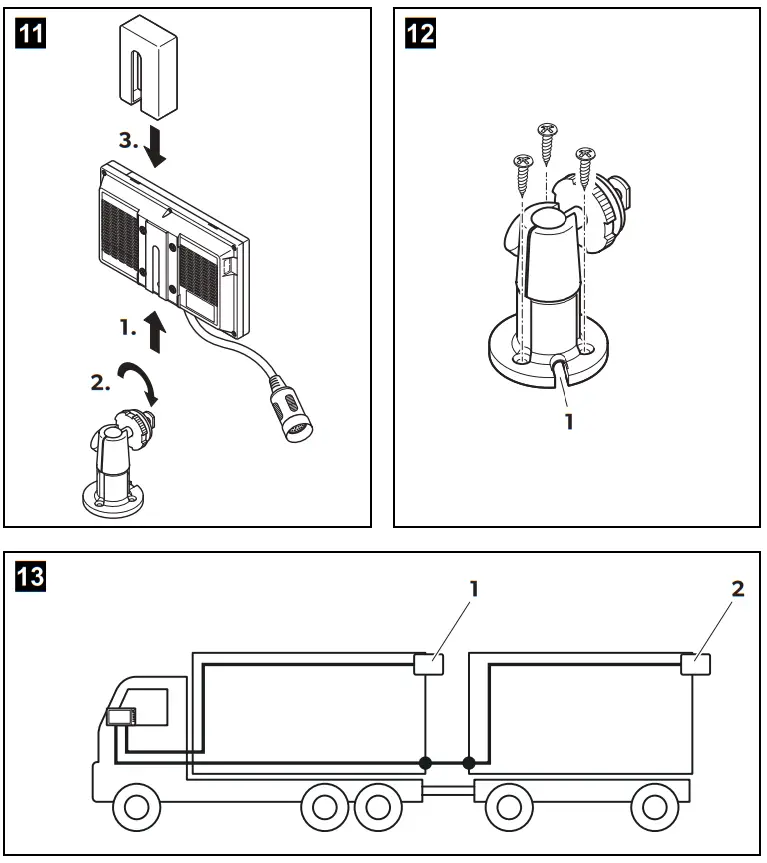 11

3.

1.

2.

12

1

13

1

2