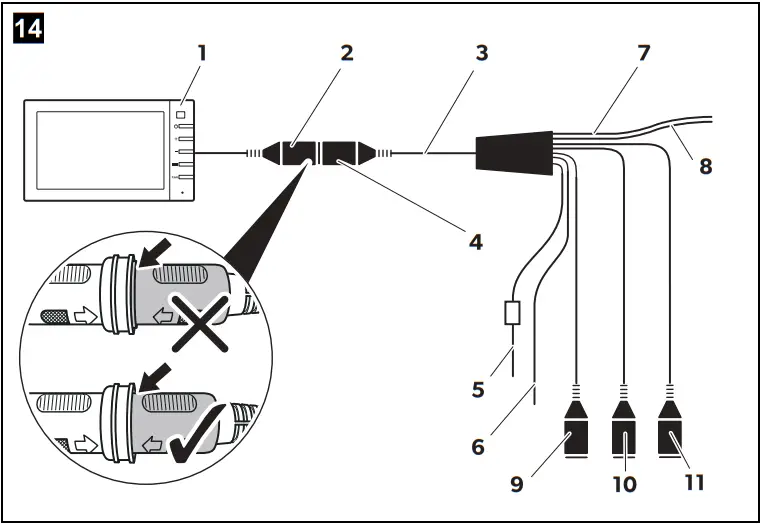 14

1
2
3
7
8
4
5
6
9
10
11