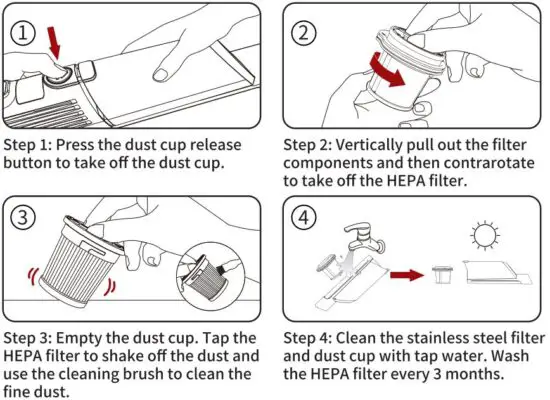 ①

Step 1: Press the dust cup release button to take off the dust cup.

②

Step 2: Vertically pull out the filter components and then contrarotate to take off the HEPA filter.

③

Step 3: Empty the dust cup. Tap the HEPA filter to shake off the dust and use the cleaning brush to clean the fine dust.

④

Step 4: Clean the stainless steel filter and dust cup with tap water. Wash the HEPA filter every 3 months.