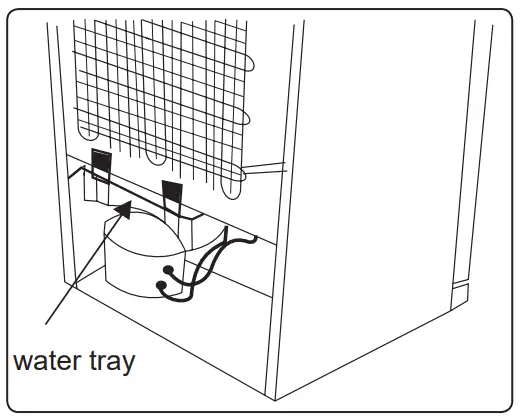 water tray