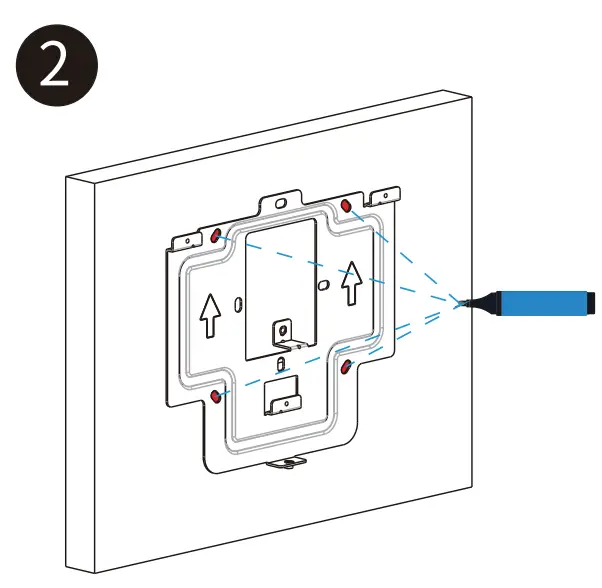 2