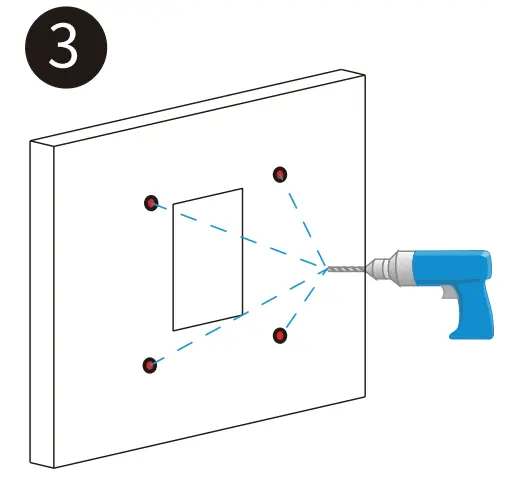 3