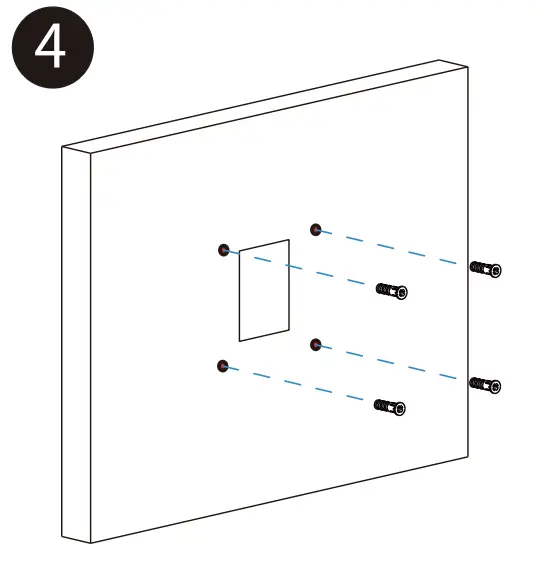 4