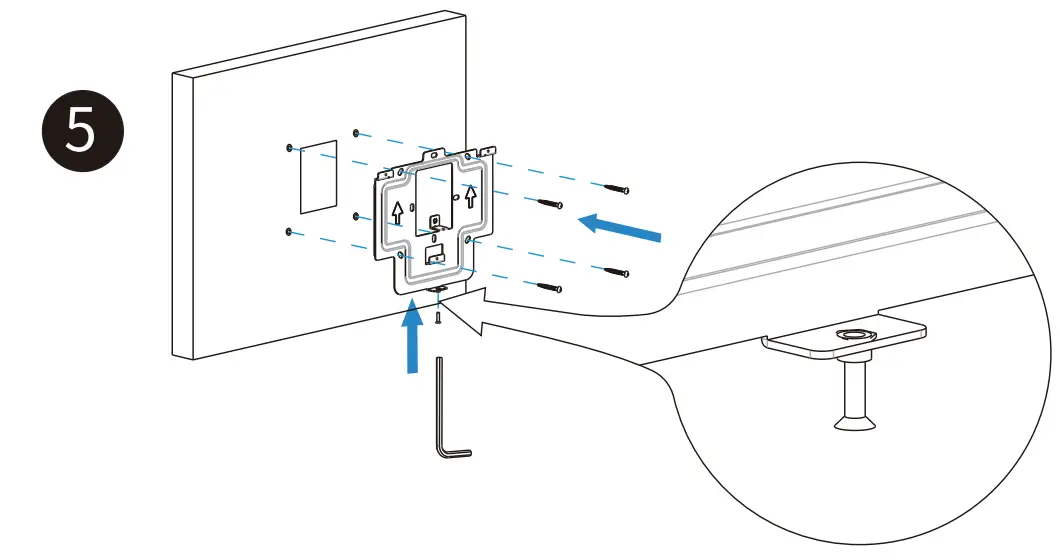 5