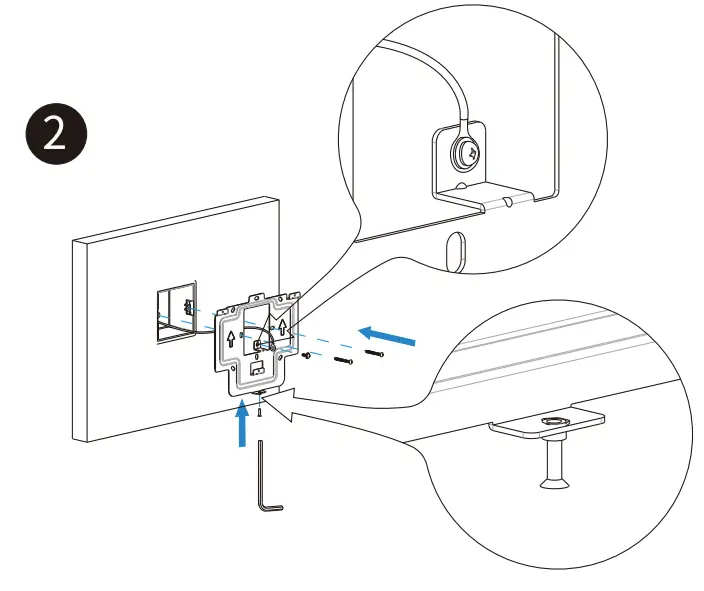 2