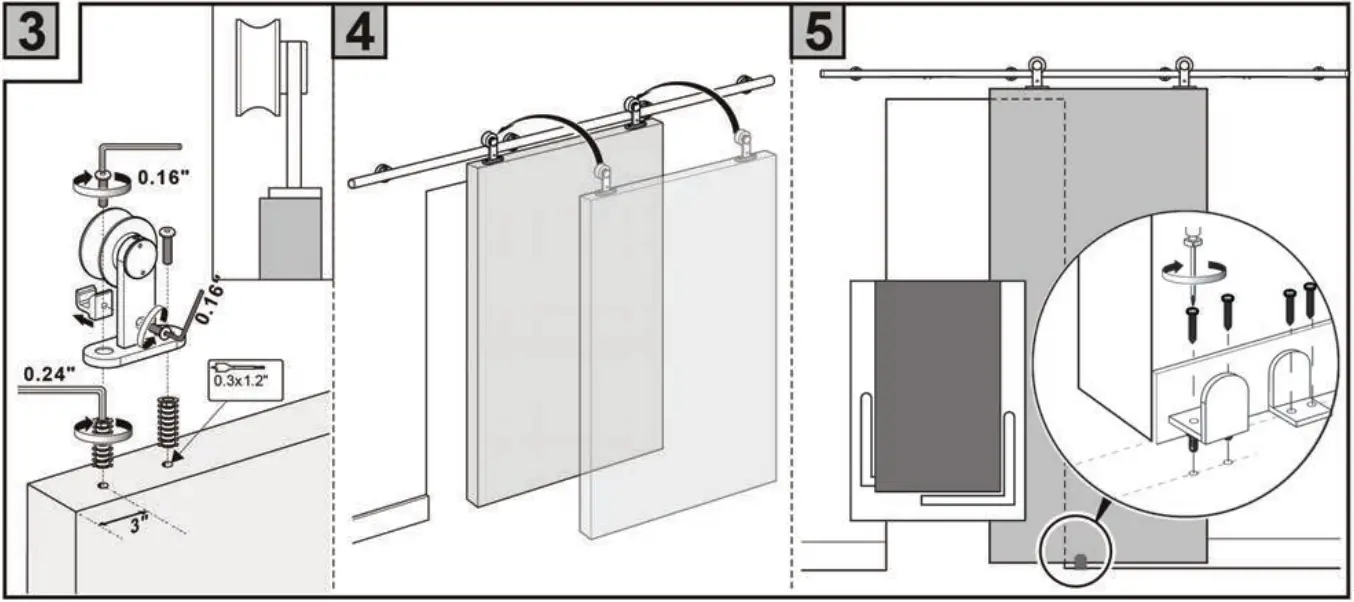 3

0.16"

0.16"

0.24"

0.3x1.2"

3"

4

5